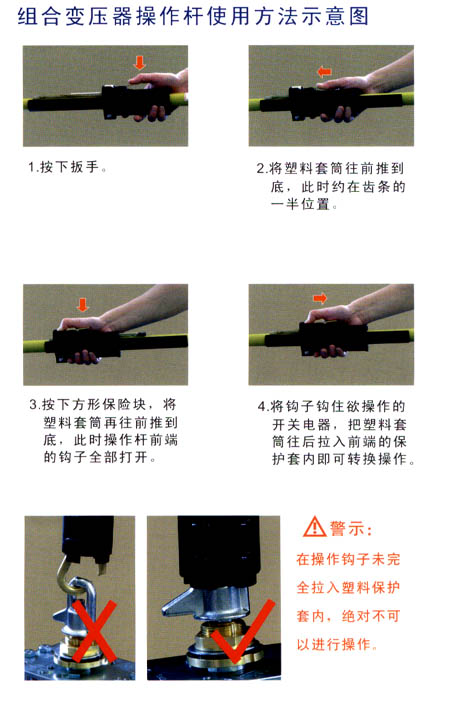 组合变压器操作杆使用方法示意图

1.按下扳手。

2.将塑料套筒往前推到底，此时约在齿条的一半位置。

3.按下方形保险块，将塑料套筒再往前推到底，此时操作杆前端的钩子全部打开。

4.将钩子钩住欲操作的开关电器，把塑料套筒往后拉入前端的保护套内即可转换操作。

警示：

在操作钩子未完全拉入塑料保护套内，绝对不可以进行操作。